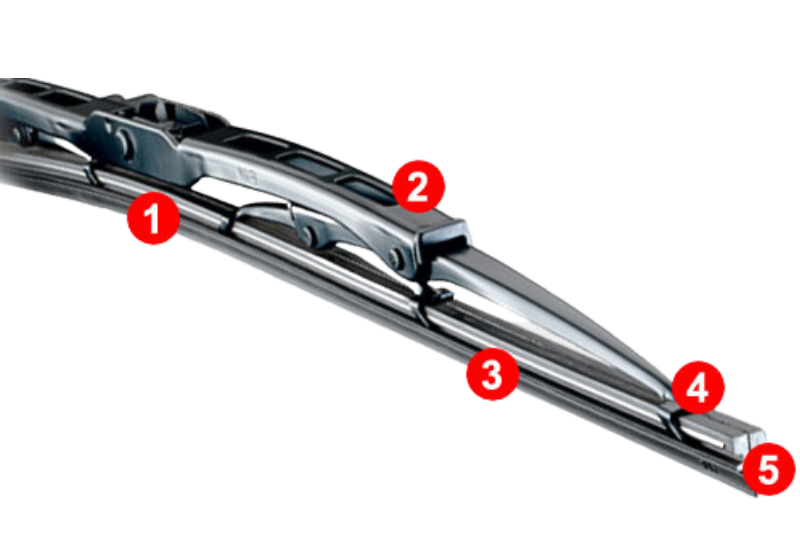 1
2
3
4
5